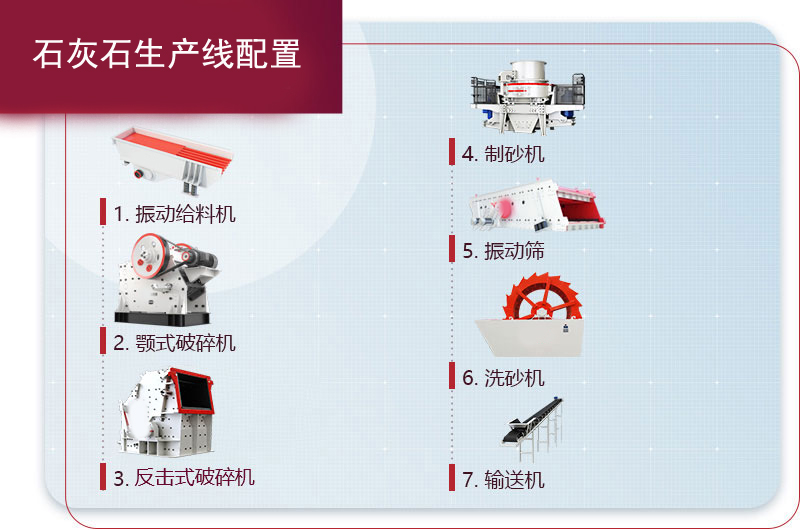 石灰石生产线配置

1. 振动给料机

2. 颚式破碎机

3. 反击式破碎机

4. 制砂机

5. 振动筛

6. 洗砂机

7. 输送机