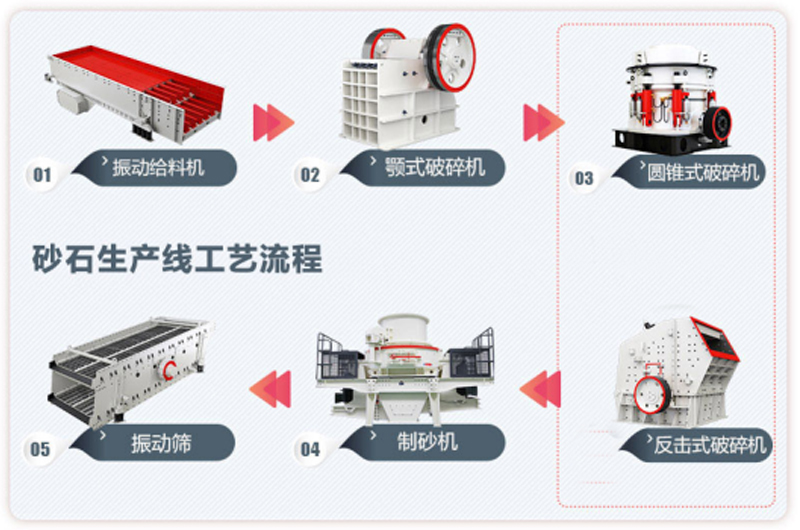 01 振动给料机

02 颚式破碎机

03 圆锥式破碎机

砂石生产线工艺流程

反击式破碎机

04 制砂机

05 振动筛