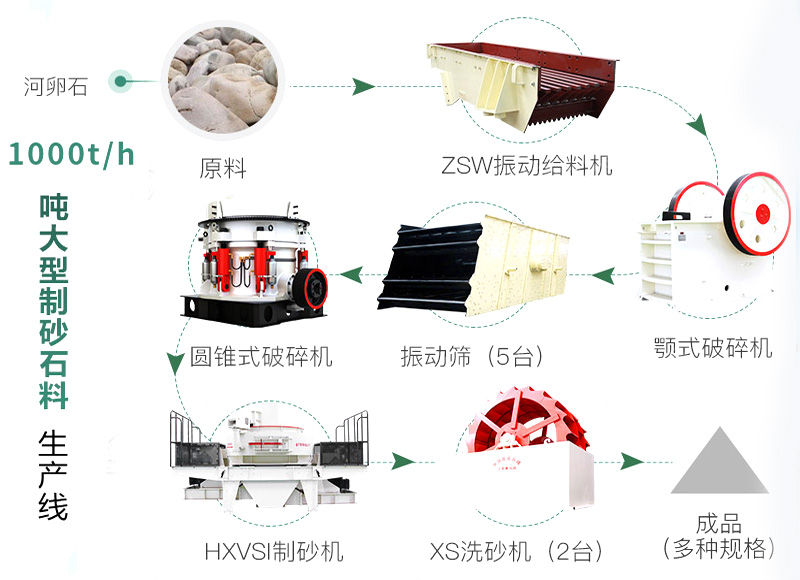 河卵石

1000t/h

吨大型制砂石料

生产线

原料

ZSW振动给料机

颚式破碎机

振动筛（5台）

圆锥式破碎机

HXVSI制砂机

XS洗砂机（2台）

成品
（多种规格）